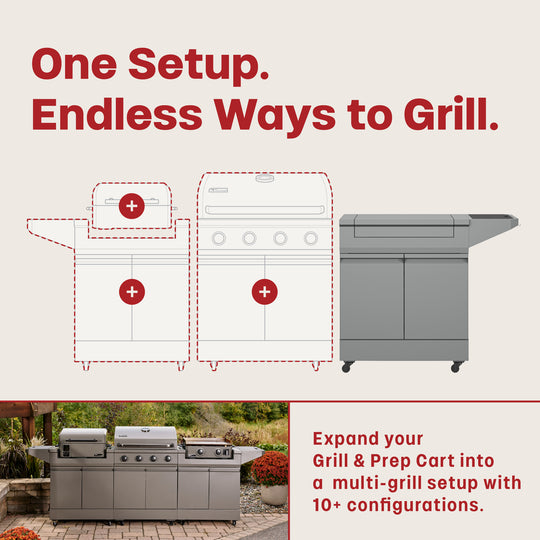 One Setup.
Endless Ways to Grill.

+

+

+

Expand your Grill & Prep Cart into a multi-grill setup with 10+ configurations.