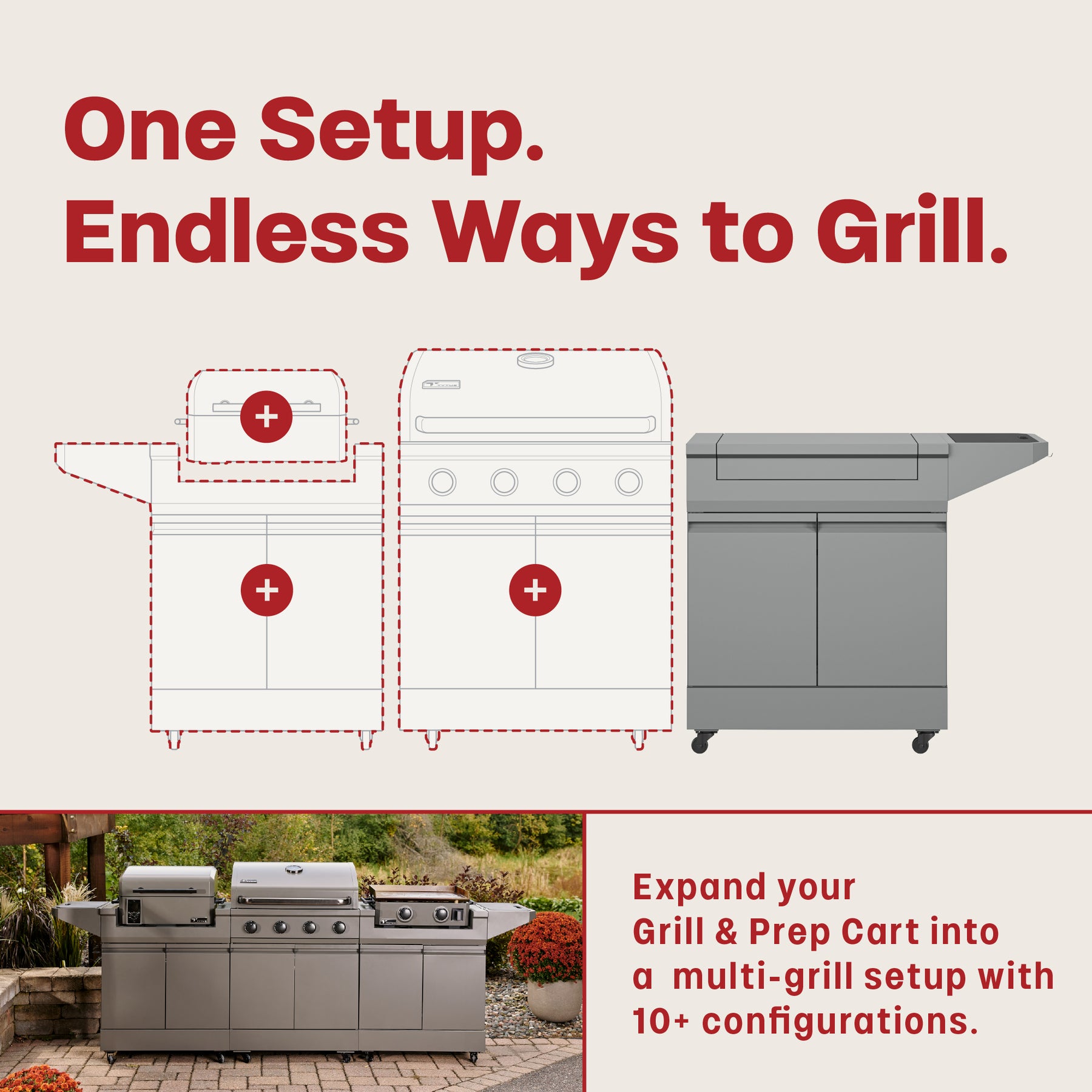 One Setup.
Endless Ways to Grill.

+
+
+

Expand your Grill & Prep Cart into a multi-grill setup with 10+ configurations.