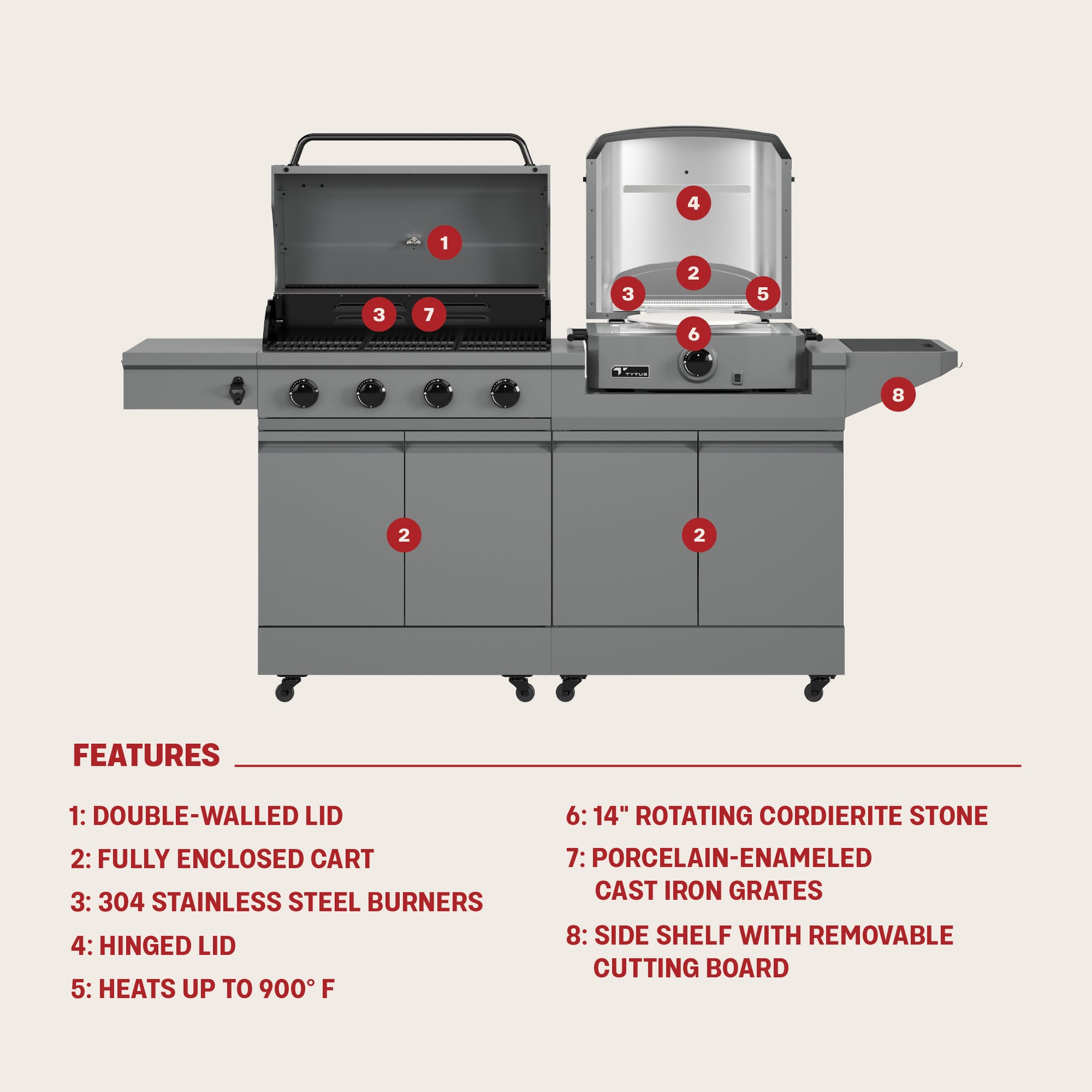 1

4

2

3

5

3

7

6

TYTUS

8

2

2

FEATURES

1: DOUBLE-WALLED LID

2: FULLY ENCLOSED CART

3: 304 STAINLESS STEEL BURNERS

4: HINGED LID

5: HEATS UP TO 900° F

6: 14" ROTATING CORDIERITE STONE

7: PORCELAIN-ENAMELED CAST IRON GRATES

8: SIDE SHELF WITH REMOVABLE CUTTING BOARD