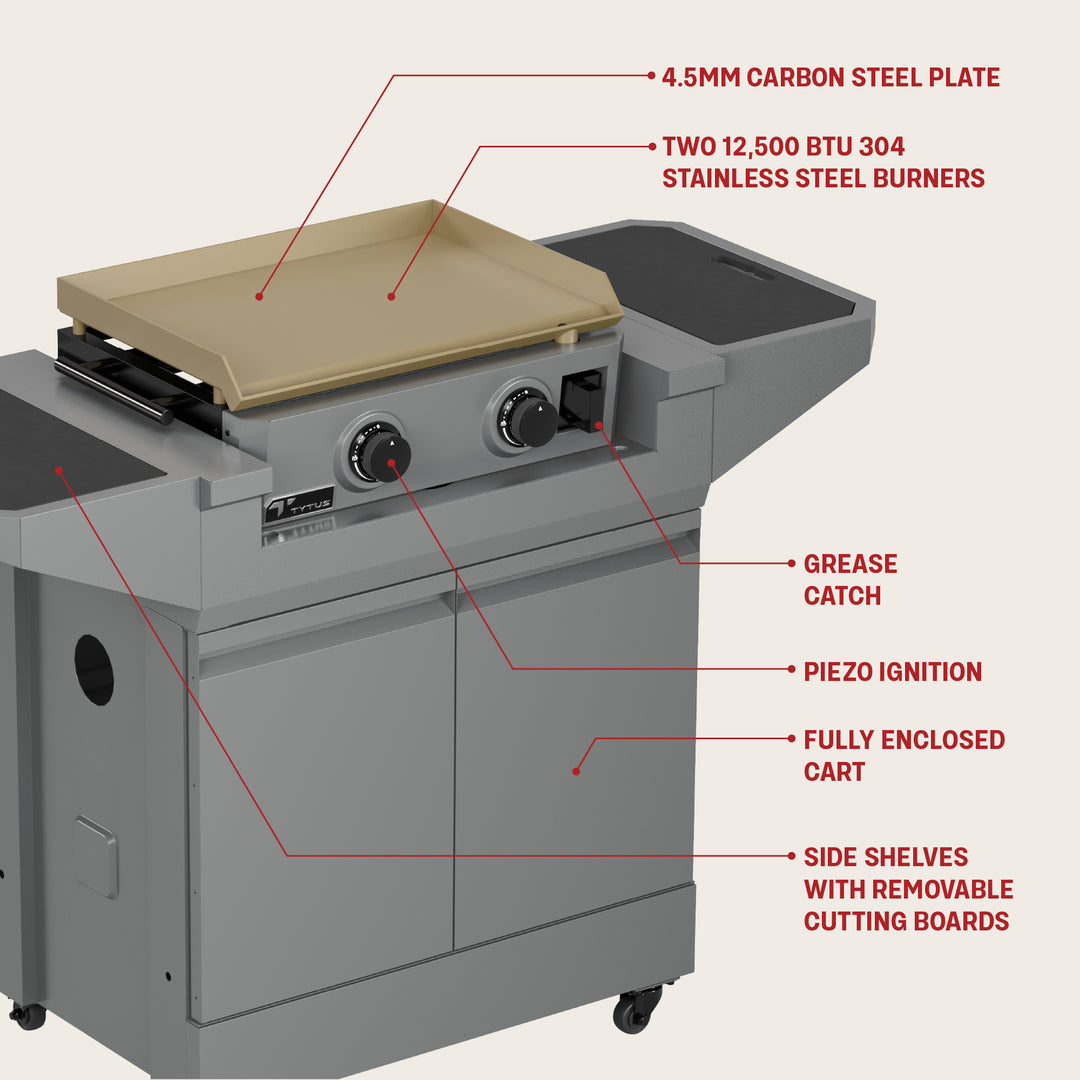 4.5MM CARBON STEEL PLATE

TWO 12,500 BTU 304 STAINLESS STEEL BURNERS

TYTUS

GREASE CATCH

PIEZO IGNITION

FULLY ENCLOSED CART

SIDE SHELVES WITH REMOVABLE CUTTING BOARDS