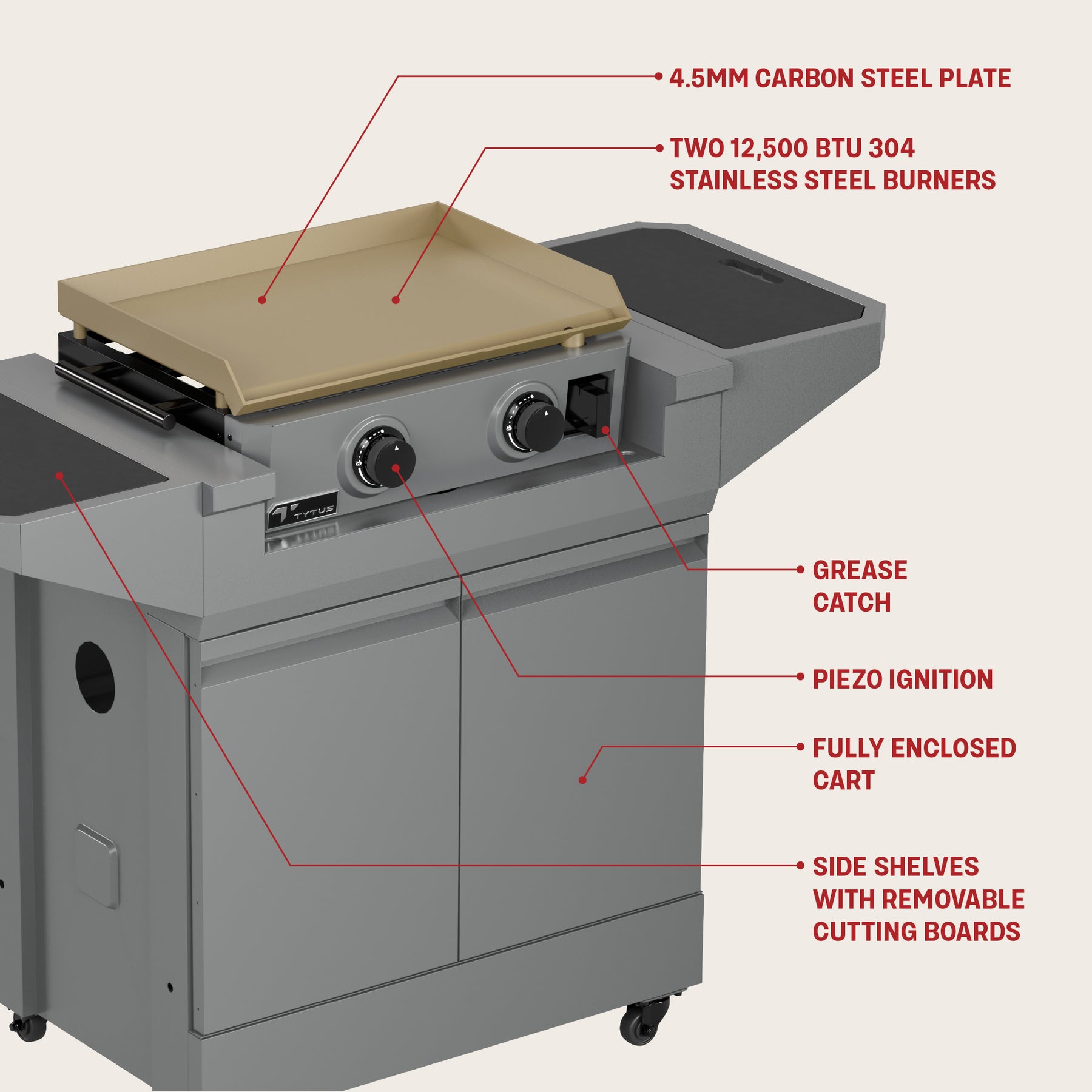 4.5MM CARBON STEEL PLATE

TWO 12,500 BTU 304 STAINLESS STEEL BURNERS

TYTUS

GREASE CATCH

PIEZO IGNITION

FULLY ENCLOSED CART

SIDE SHELVES WITH REMOVABLE CUTTING BOARDS