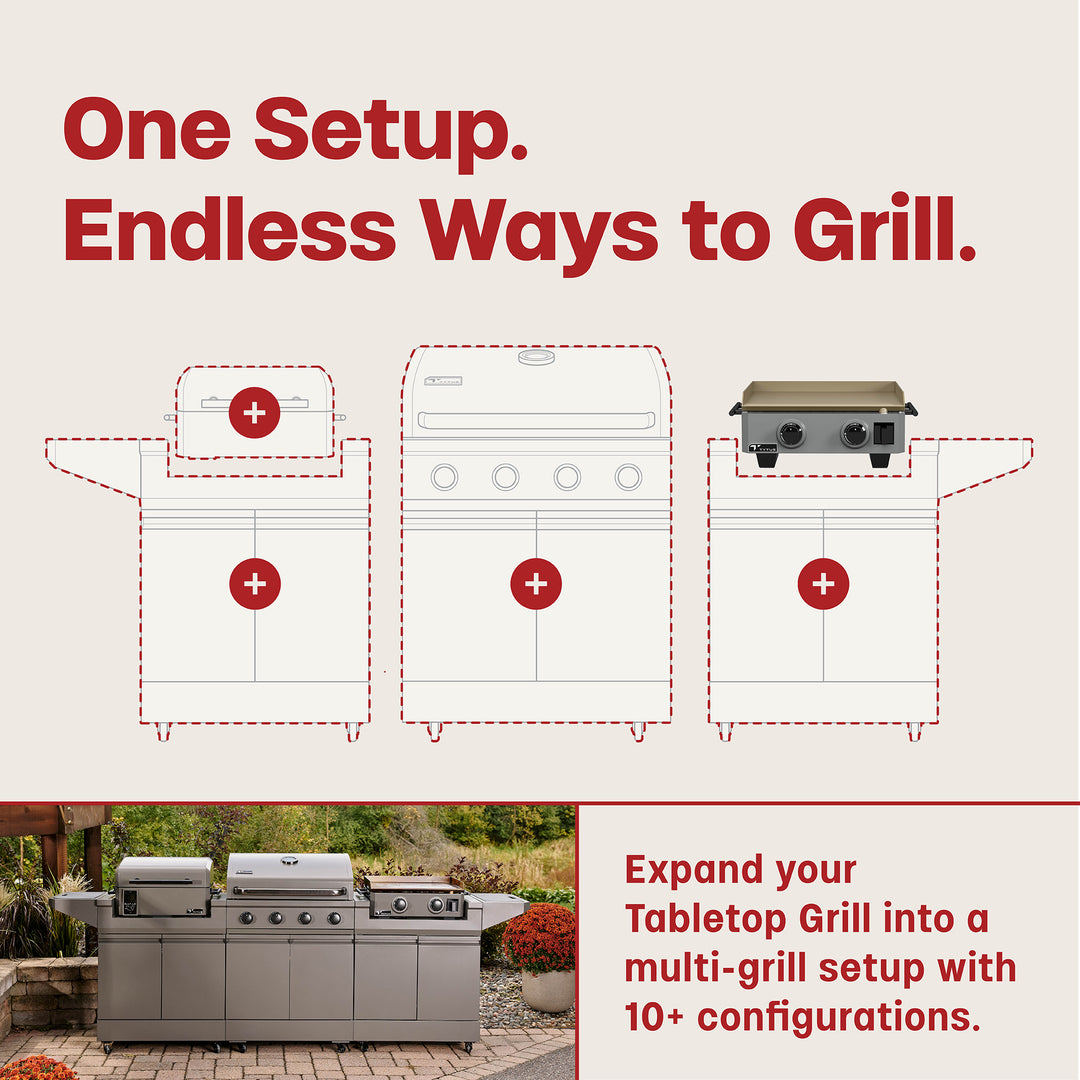 One Setup.
Endless Ways to Grill.

+

+

+

+

Expand your Tabletop Grill into a multi-grill setup with 10+ configurations.