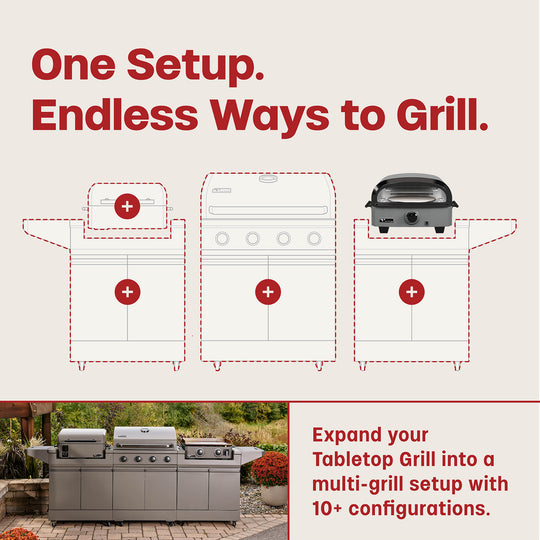 One Setup.
Endless Ways to Grill.

+
+
+
+

Expand your Tabletop Grill into a multi-grill setup with 10+ configurations.