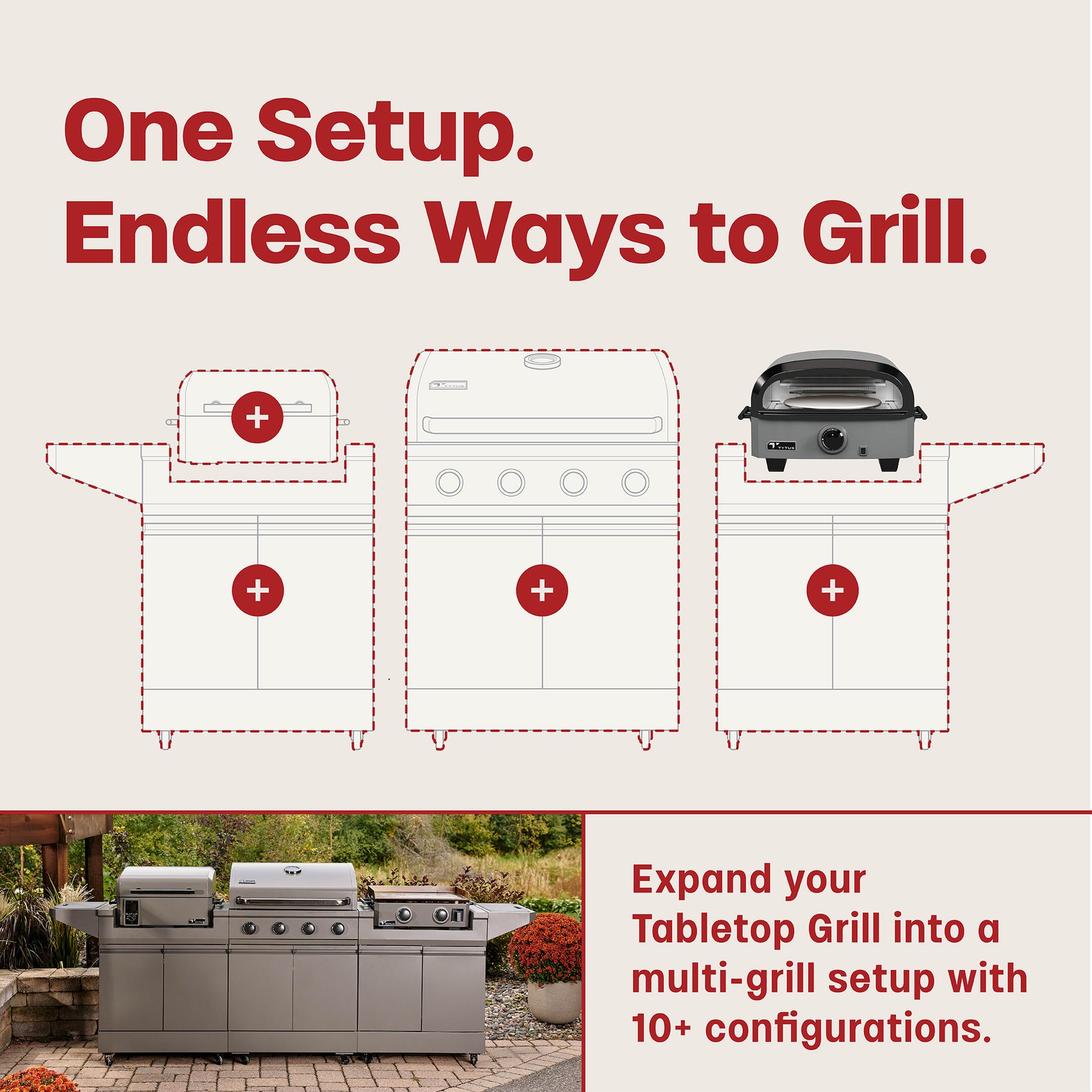 One Setup.
Endless Ways to Grill.

TYTUS

TYTUS

Expand your Tabletop Grill into a multi-grill setup with 10+ configurations.