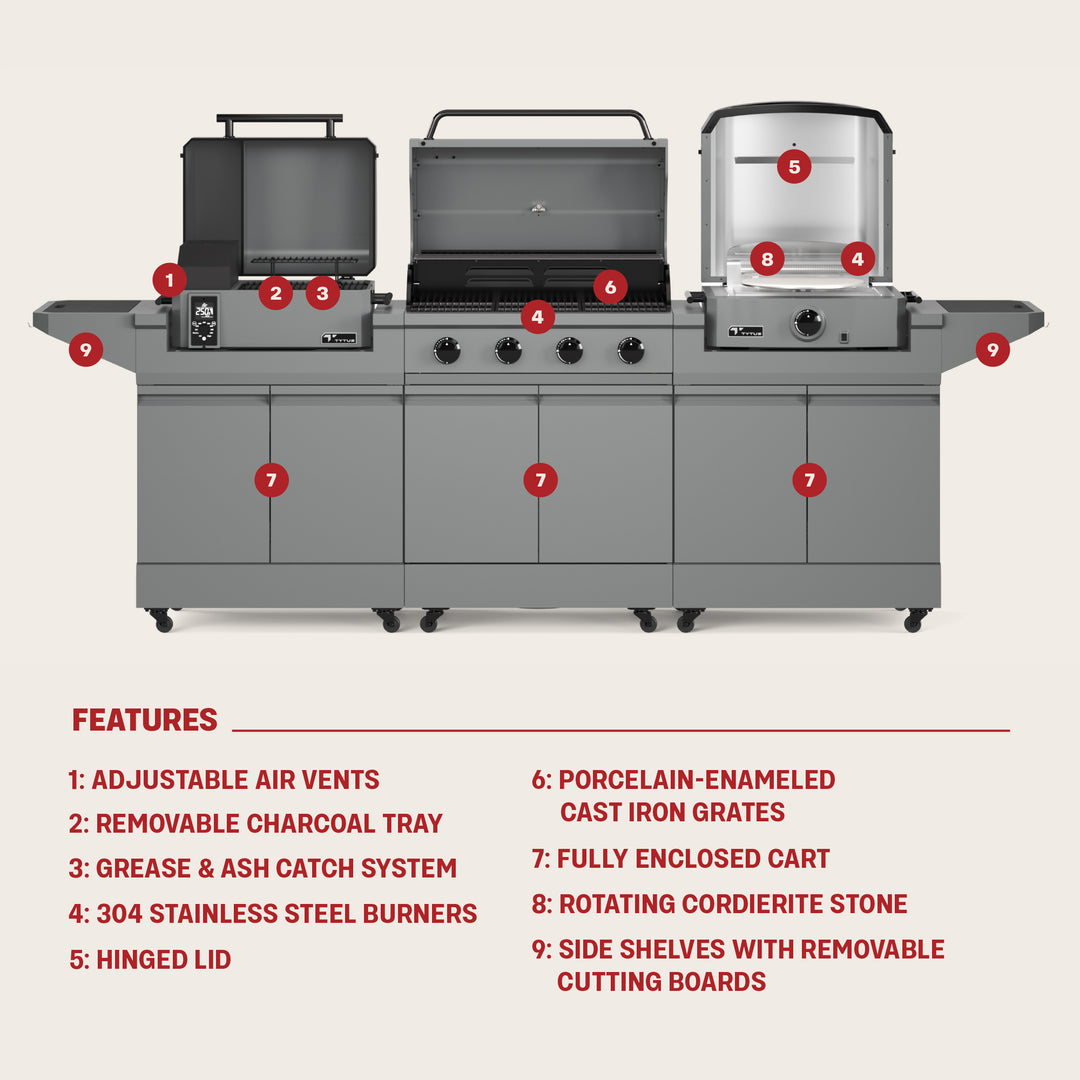 1
2
3
250
TYTUS
4
6
5
8
4
TYTUS
9
9
7
7
7

FEATURES

1: ADJUSTABLE AIR VENTS
2: REMOVABLE CHARCOAL TRAY
3: GREASE & ASH CATCH SYSTEM
4: 304 STAINLESS STEEL BURNERS
5: HINGED LID

6: PORCELAIN-ENAMELED CAST IRON GRATES
7: FULLY ENCLOSED CART
8: ROTATING CORDIERITE STONE
9: SIDE SHELVES WITH REMOVABLE CUTTING BOARDS