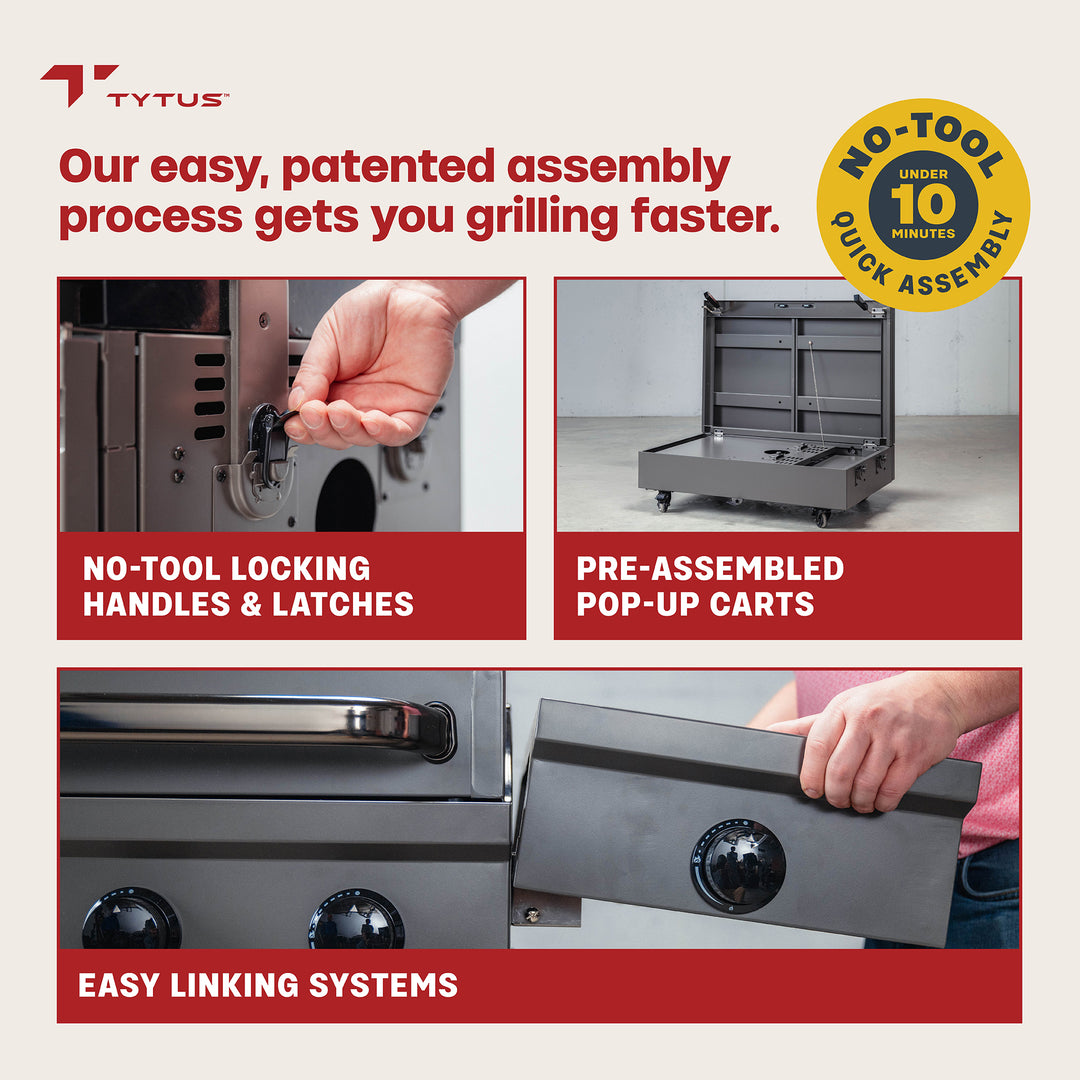 TYTUS™

Our easy, patented assembly process gets you grilling faster.

NO-TOOL
UNDER
10
MINUTES
QUICK ASSEMBLY

NO-TOOL LOCKING HANDLES & LATCHES

PRE-ASSEMBLED POP-UP CARTS

EASY LINKING SYSTEMS