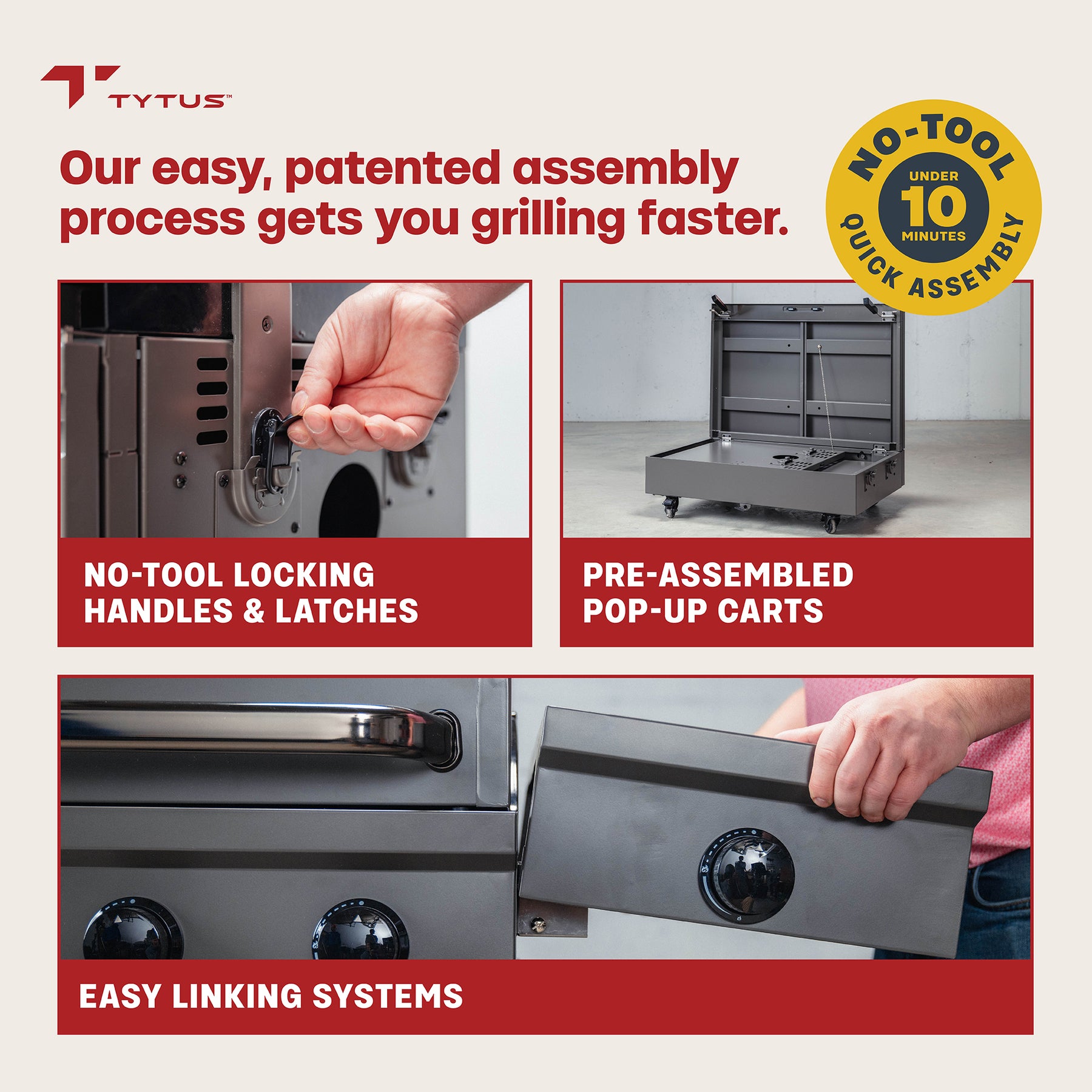 TYTUS™

Our easy, patented assembly process gets you grilling faster.

NO-TOOL
UNDER
10
MINUTES
QUICK ASSEMBLY

NO-TOOL LOCKING HANDLES & LATCHES

PRE-ASSEMBLED POP-UP CARTS

EASY LINKING SYSTEMS