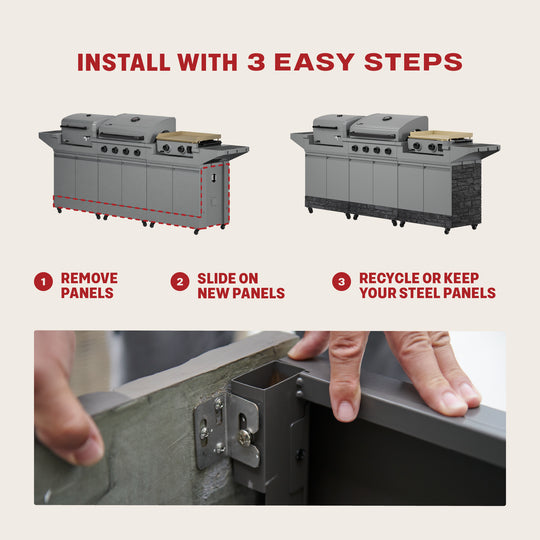 INSTALL WITH 3 EASY STEPS

1 REMOVE PANELS

2 SLIDE ON NEW PANELS

3 RECYCLE OR KEEP YOUR STEEL PANELS